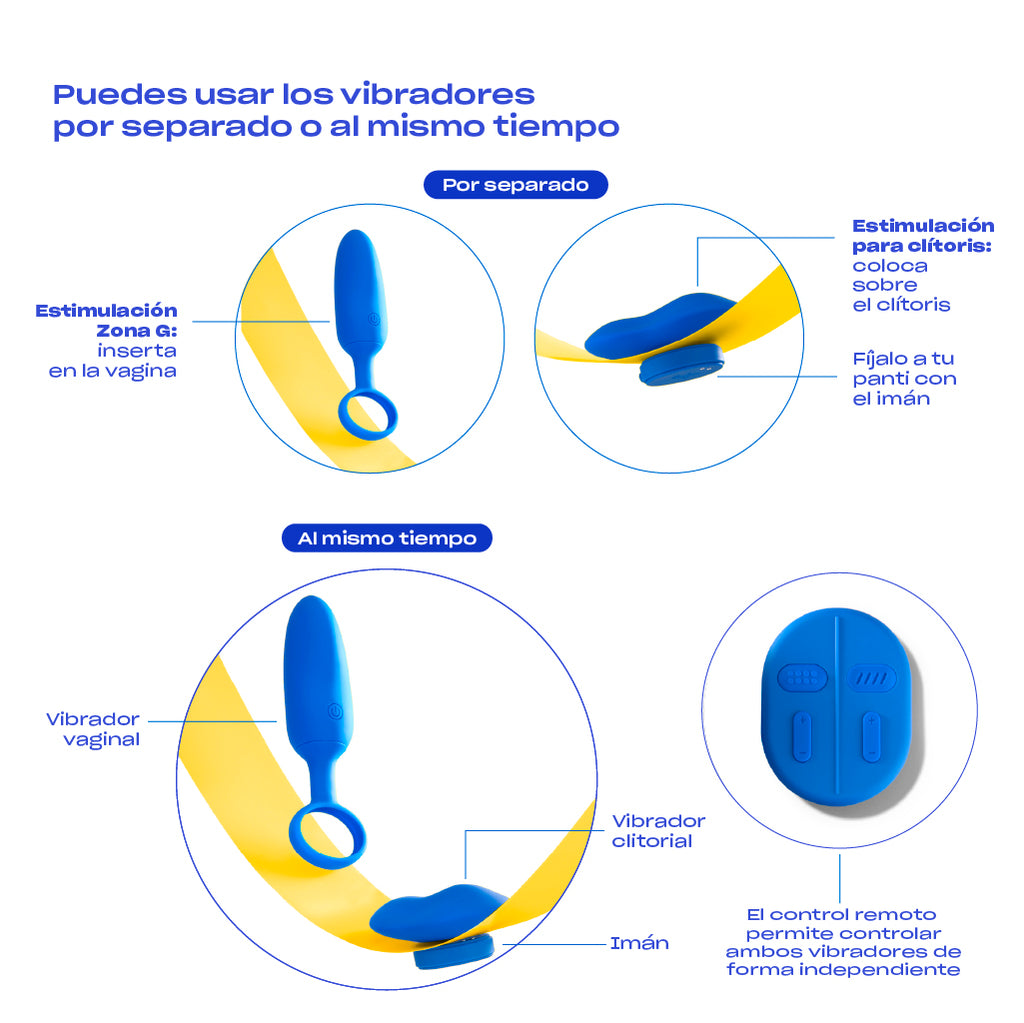 Puedes usar los vibradores por separado o al mismo tiempo

Por separado

Estimulación Zona G: inserta en la vagina

Estimulación para clítoris: coloca sobre el clítoris

Fíjalo a tu panti con el imán

Al mismo tiempo

Vibrador vaginal

Vibrador clitorial

Imán

El control remoto permite controlar ambos vibradores de forma independiente