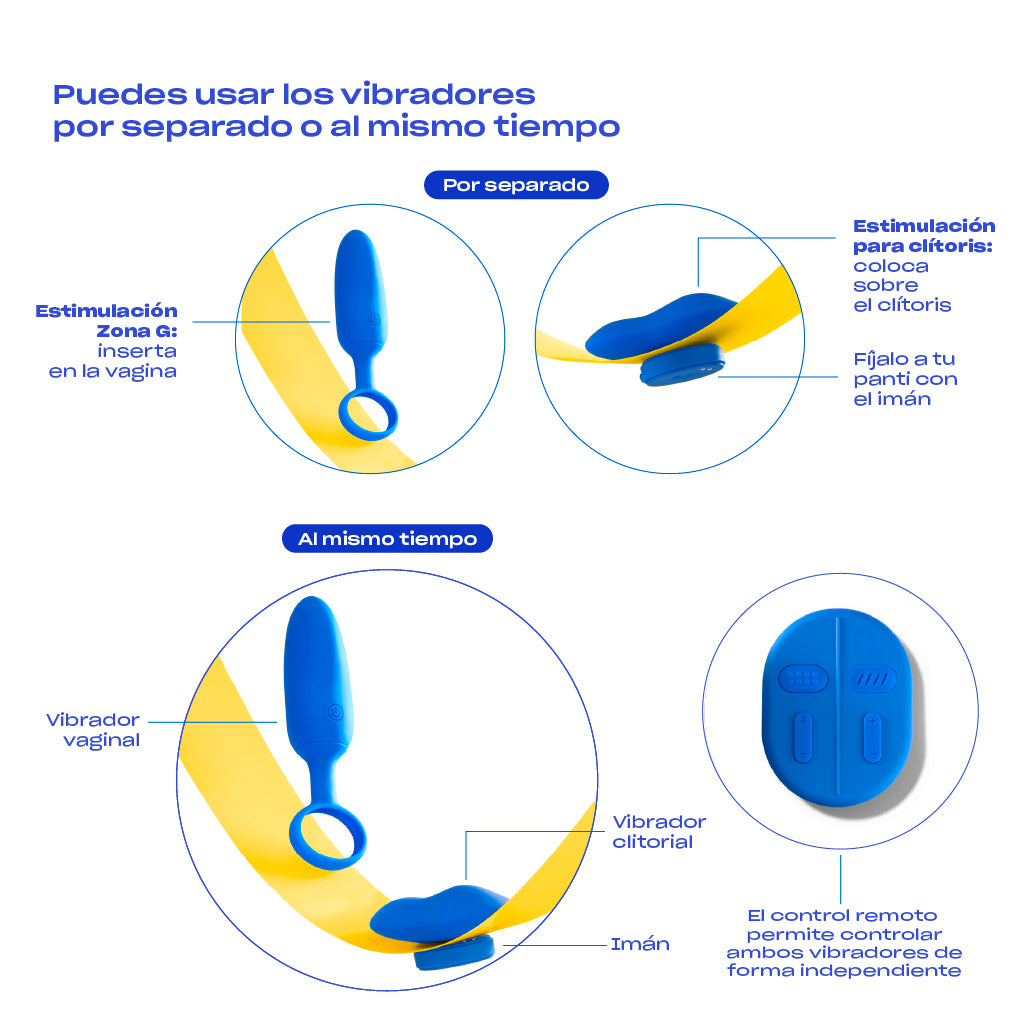 Puedes usar los vibradores por separado o al mismo tiempo

Por separado

Estimulación Zona G: inserta en la vagina

Estimulación para clítoris: coloca sobre el clítoris

Fíjalo a tu panti con el imán

Al mismo tiempo

Vibrador vaginal

Vibrador clitorial

Imán

El control remoto permite controlar ambos vibradores de forma independiente